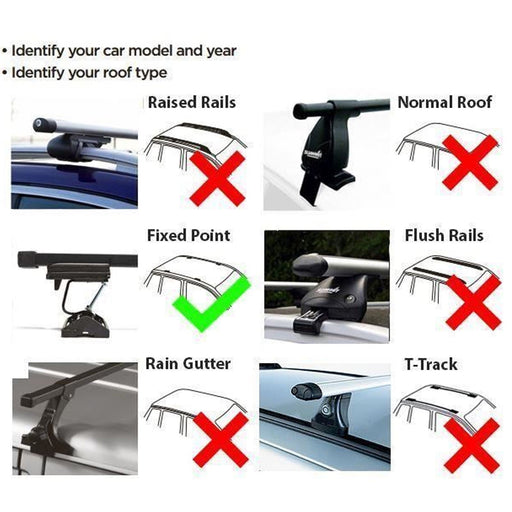 • Identify your car model and year
• Identify your roof type

Raised Rails

Normal Roof

Fixed Point

Flush Rails

Rain Gutter

T-Track