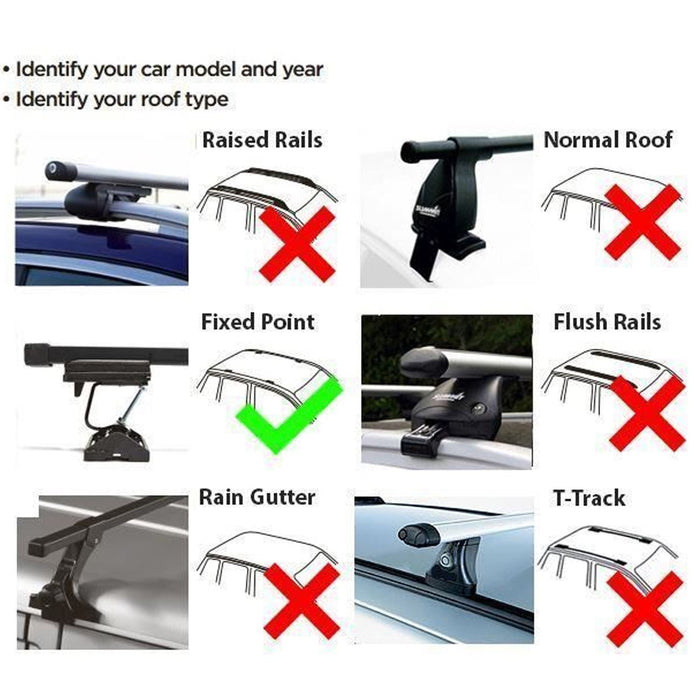 • Identify your car model and year
• Identify your roof type

Raised Rails

Normal Roof

Fixed Point

Flush Rails

Rain Gutter

T-Track